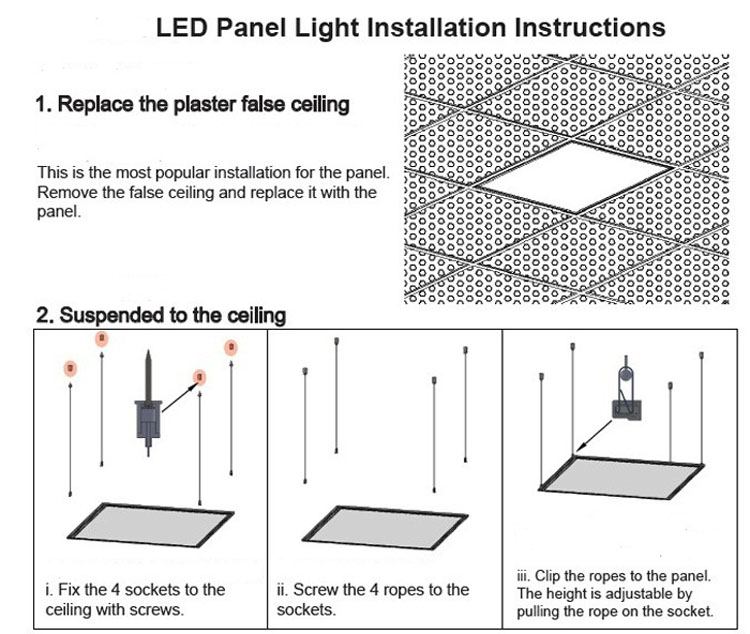 LED Panel Light Installation Instructions

1. Replace the plaster false ceiling

This is the most popular installation for the panel. Remove the false ceiling and replace it with the panel.

2. Suspended to the ceiling

i. Fix the 4 sockets to the ceiling with screws.

ii. Screw the 4 ropes to the sockets.

iii. Clip the ropes to the panel. The height is adjustable by pulling the rope on the socket.